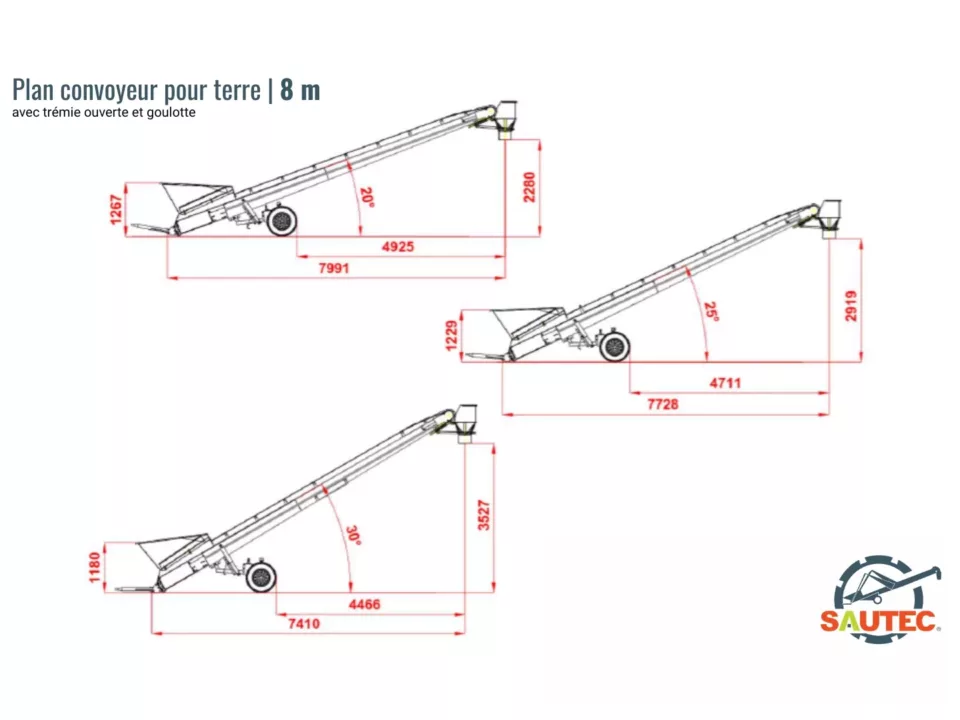 Plan convoyeur pour terre | 8 m
avec trémie ouverte et goulotte

1267
20°
2280
4925
7991

1229
25°
2919
4711
7728

1180
30°
3527
4466
7410

SAUTEC