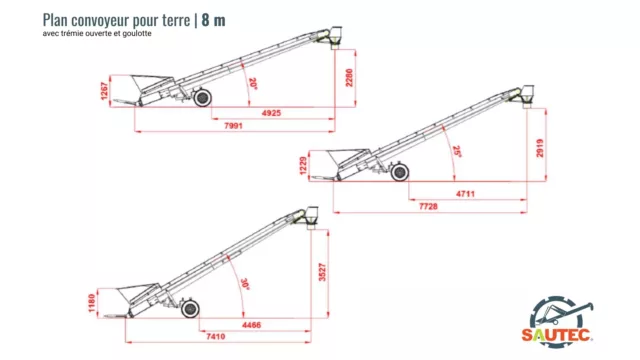 Plan convoyeur pour terre | 8 m
avec trémie ouverte et goulotte

1267
20°
2280
4925
7991

1229
25°
2919
4711
7728

1180
30°
3527
4466
7410

SAUTEC