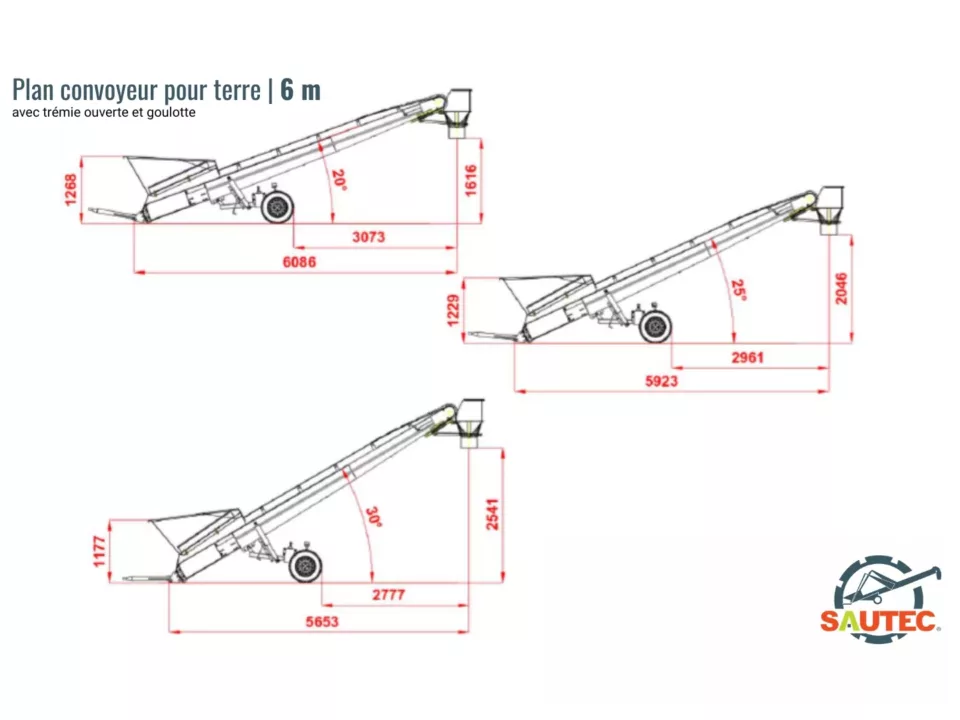 Plan convoyeur pour terre | 6 m
avec trémie ouverte et goulotte

1268
20°
1616
3073
6086

1229
25°
2046
2961
5923

1177
30°
2541
2777
5653

SAUTEC