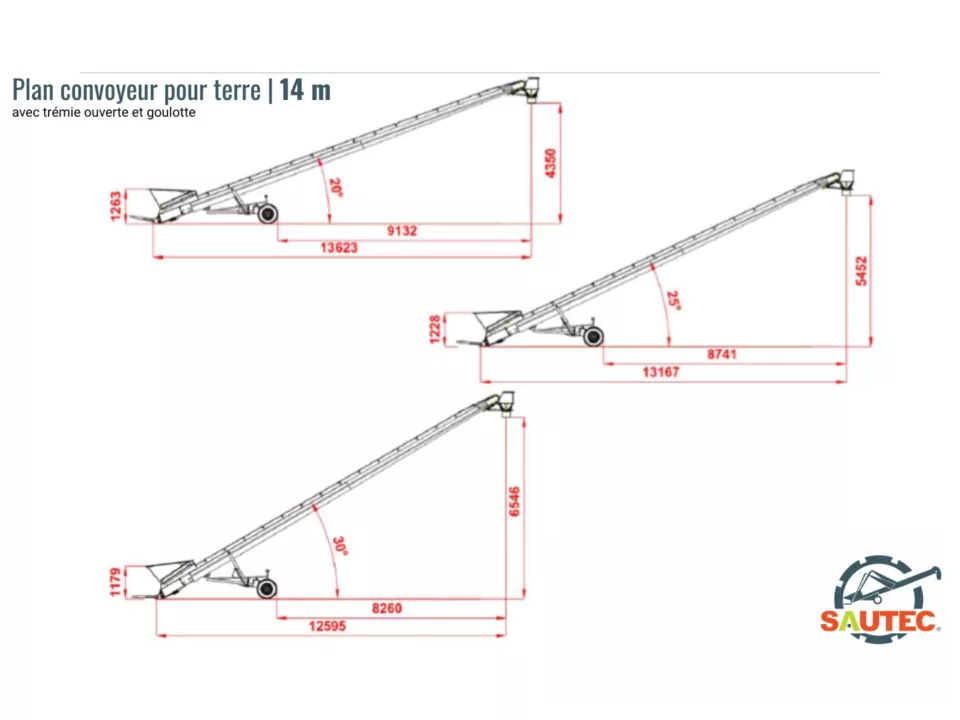 Plan convoyeur pour terre | 14 m
avec trémie ouverte et goulotte

1263
20°
4350
9132
13623

1228
25°
5452
8741
13167

1179
30°
6546
8260
12595

SAUTEC