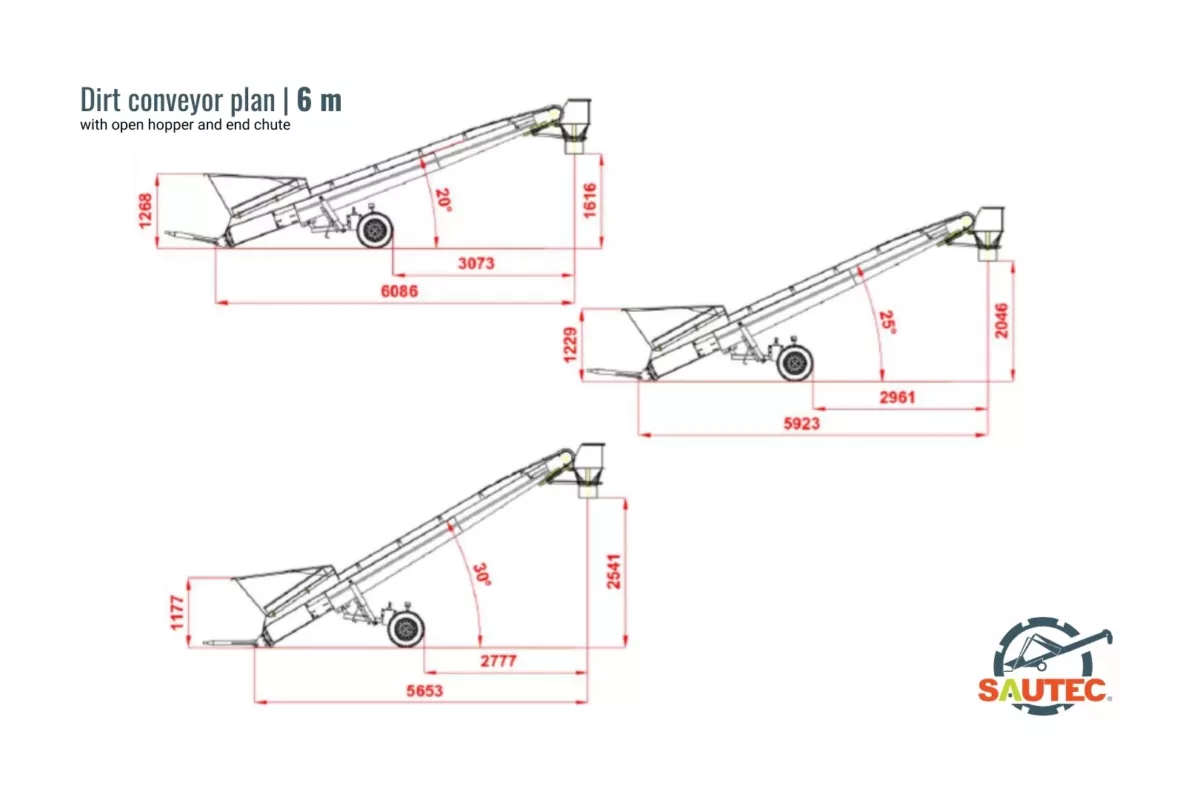 Dirt conveyor plan | 6 m
with open hopper and end chute

1268
20°
1616
3073
6086

1229
25°
2046
2961
5923

1177
30°
2541
2777
5653

SAUTEC