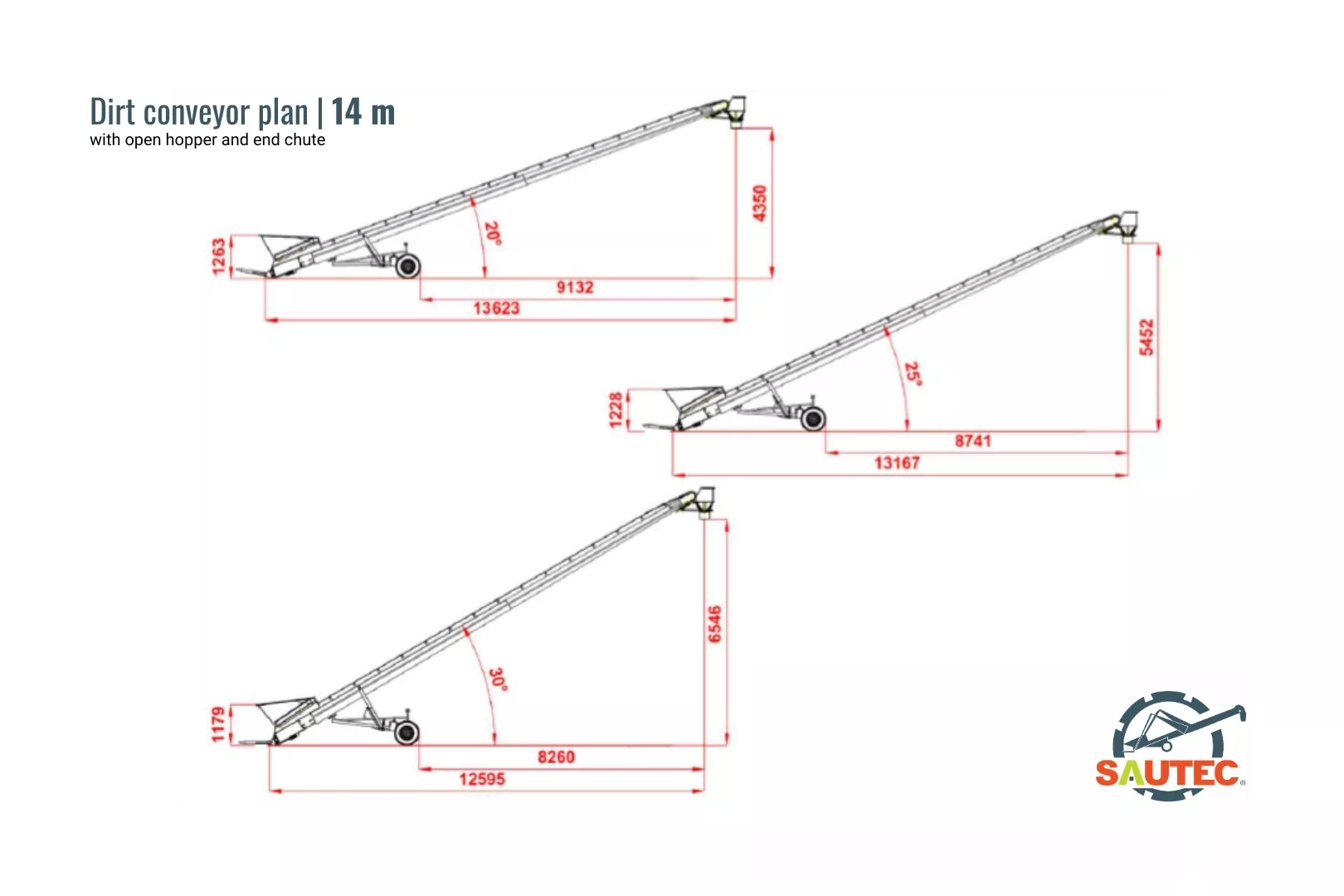 Dirt conveyor plan | 14 m
with open hopper and end chute

1263
20°
4350
9132
13623

1228
25°
5452
8741
13167

1179
30°
6546
8260
12595

SAUTEC®