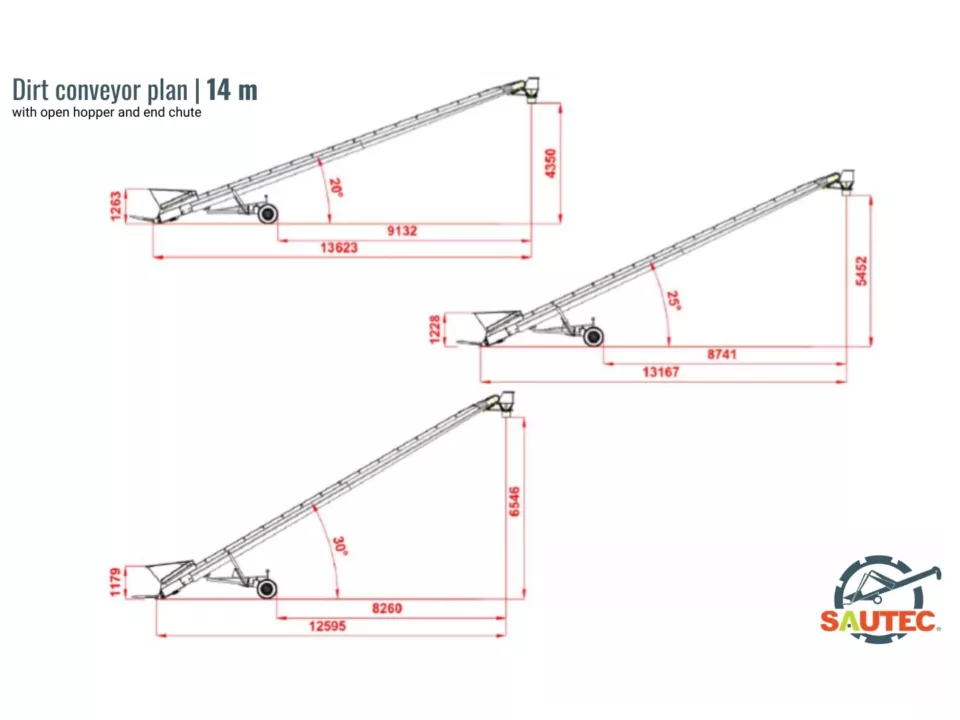 Dirt conveyor plan | 14 m
with open hopper and end chute

1263
20°
4350
9132
13623

1228
25°
5452
8741
13167

1179
30°
6546
8260
12595

SAUTEC