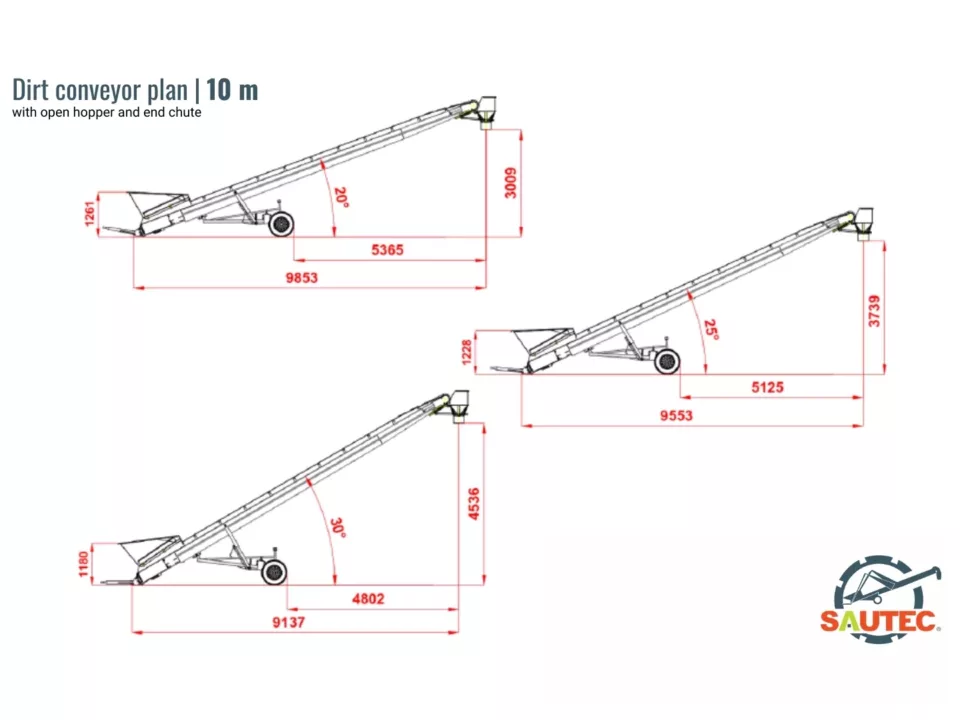 Dirt conveyor plan | 10 m
with open hopper and end chute

1261
20°
3009
5365
9853

1228
25°
3739
5125
9553

1180
30°
4536
4802
9137

SAUTEC