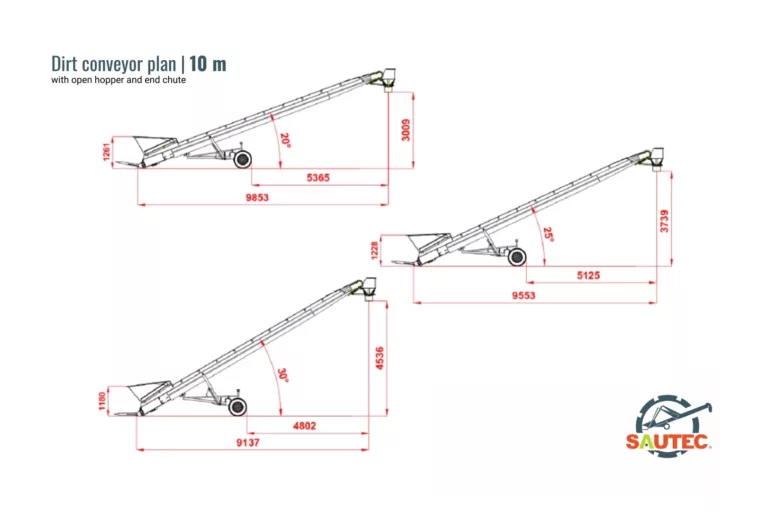 Dirt conveyor plan | 10 m
with open hopper and end chute

1261
20°
3009
5365
9853

1228
25°
3739
5125
9553

1180
30°
4536
4802
9137

SAUTEC