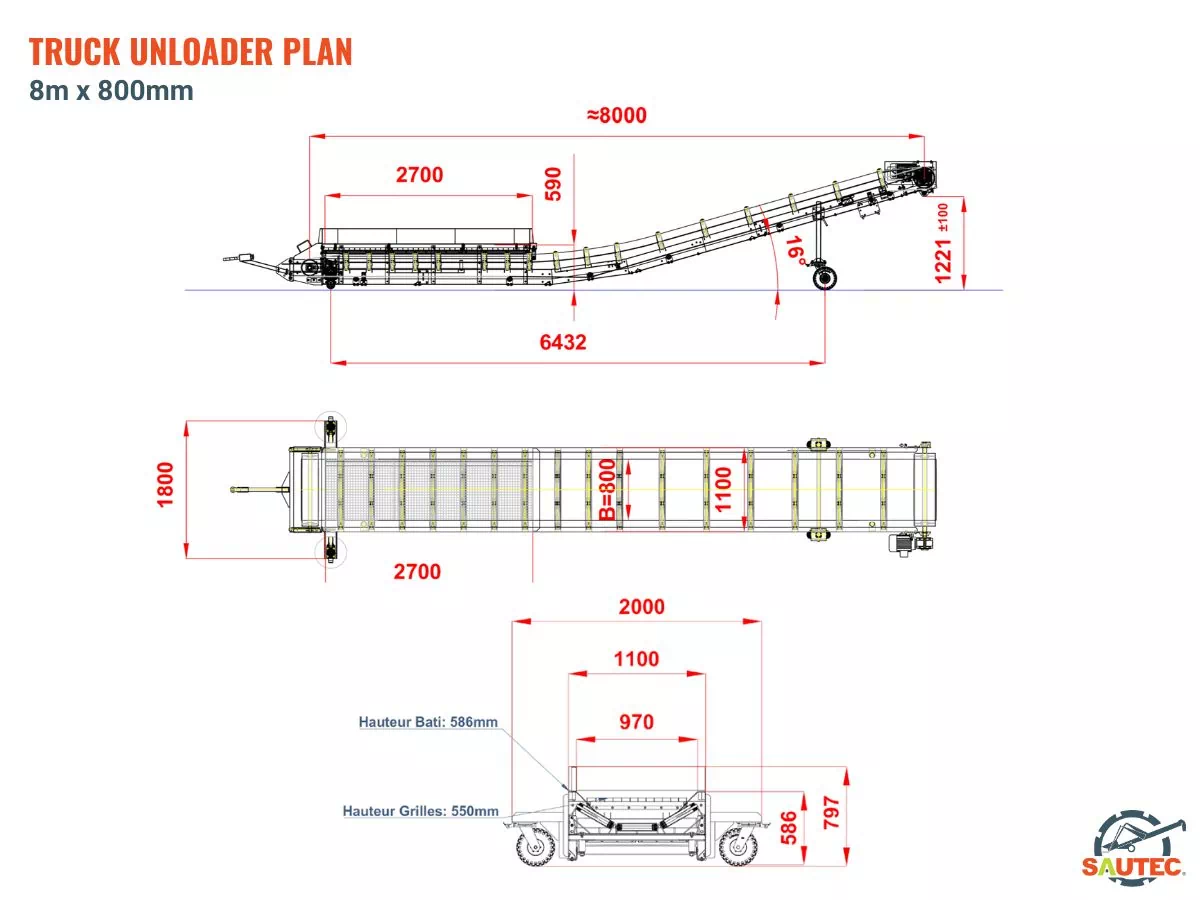 TRUCK UNLOADER PLAN
8m x 800mm

≈8000
2700
590
16°
1221 ±100
6432

1800
B=800
1100
2700

2000
1100
970
Hauteur Bati: 586mm
Hauteur Grilles: 550mm
586
797

SAUTEC