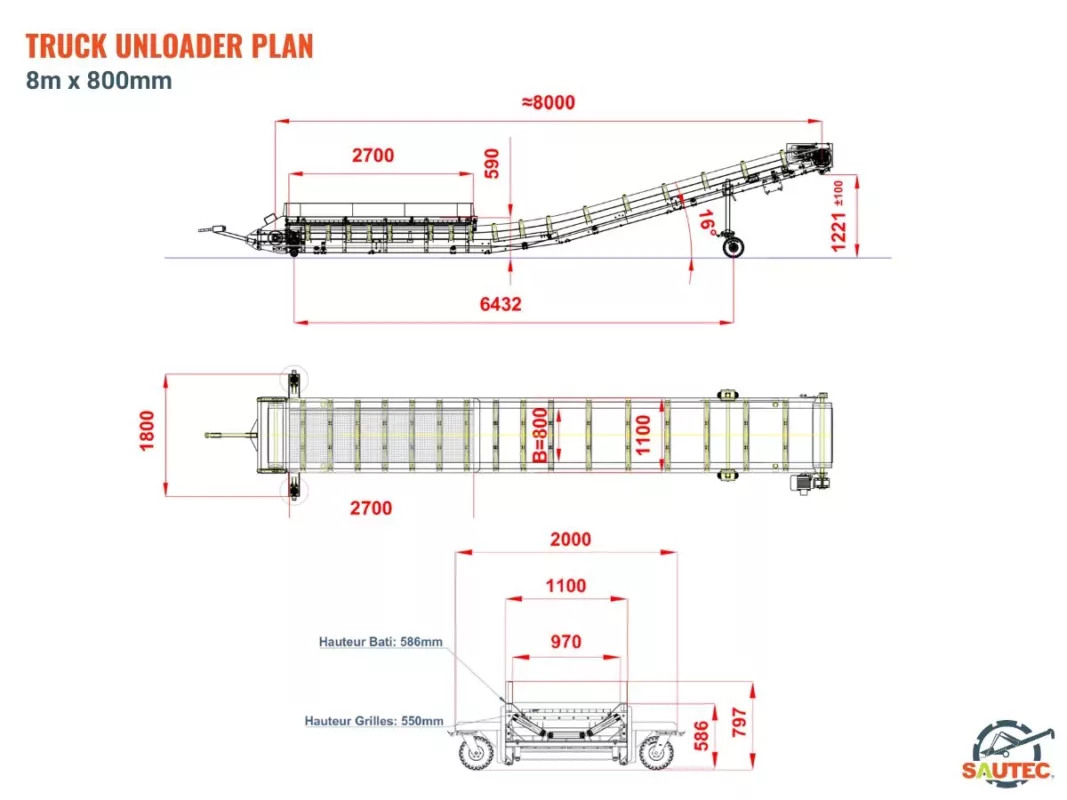 TRUCK UNLOADER PLAN
8m x 800mm

≈8000
2700
590
16°
1221 ±100
6432

1800
B=800
1100
2700

2000
1100
970
Hauteur Bati: 586mm
Hauteur Grilles: 550mm
586
797

SAUTEC